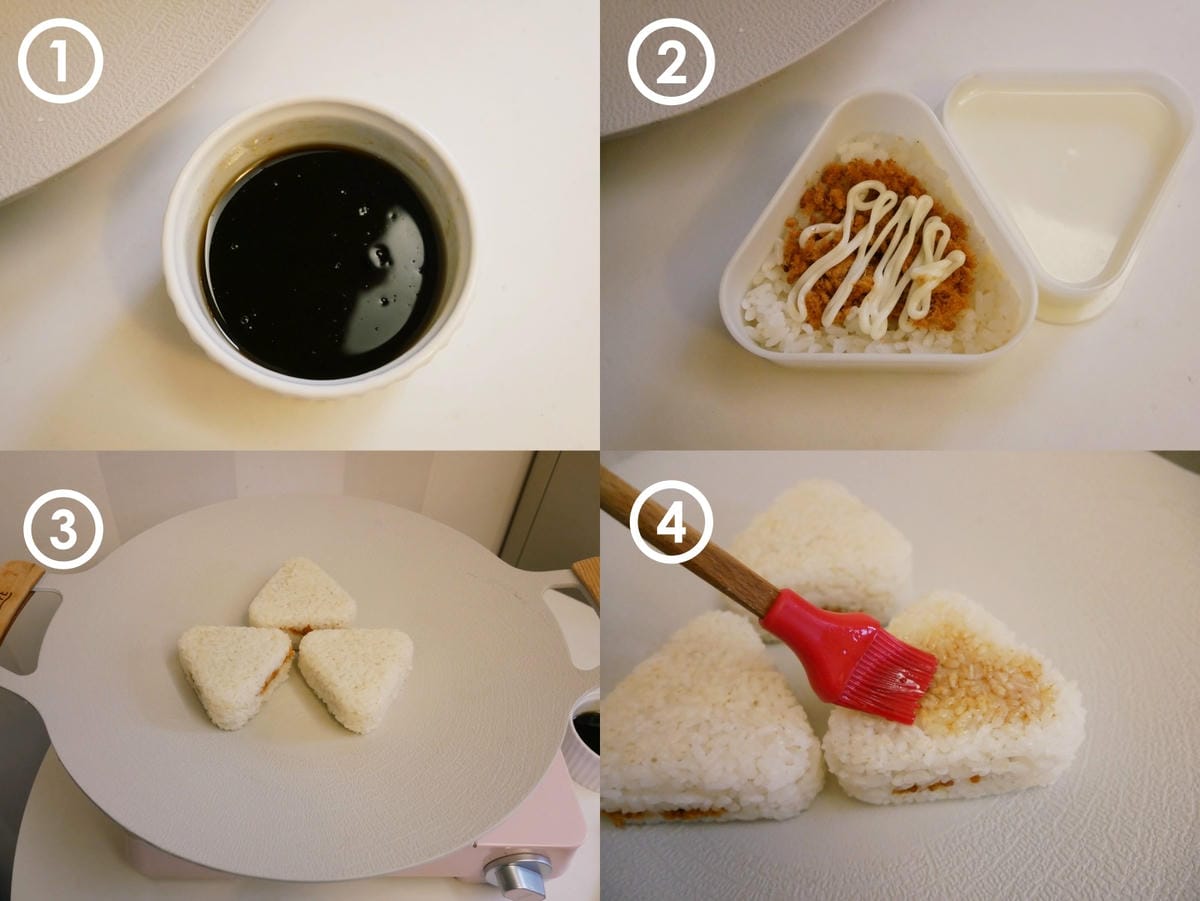 ①
②
③
④